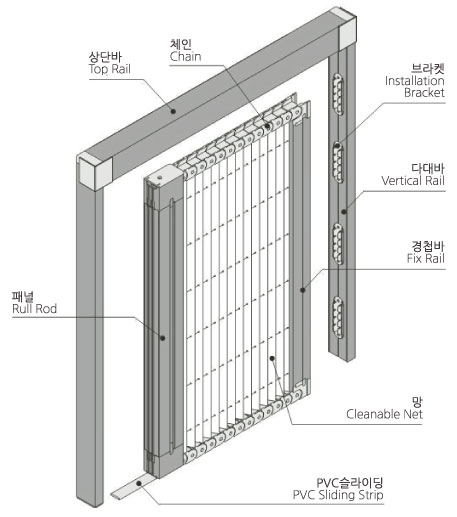 상단바
Top Rail

체인
Chain

브라켓
Installation
Bracket

다대바
Vertical Rail

경첩바
Fix Rail

패널
Rull Rod

망
Cleanable Net

PVC슬라이딩
PVC Sliding Strip