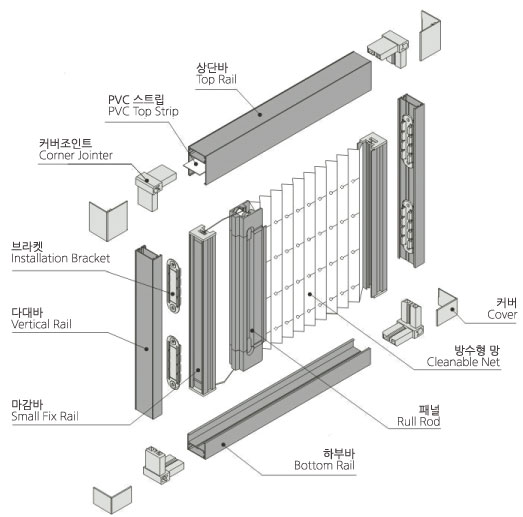 상단바
Top Rail

PVC 스트립
PVC Top Strip

커버조인트
Corner Jointer

브라켓
Installation Bracket

다대바
Vertical Rail

마감바
Small Fix Rail

커버
Cover

방수형 망
Cleanable Net

패널
Rull Rod

하부바
Bottom Rail